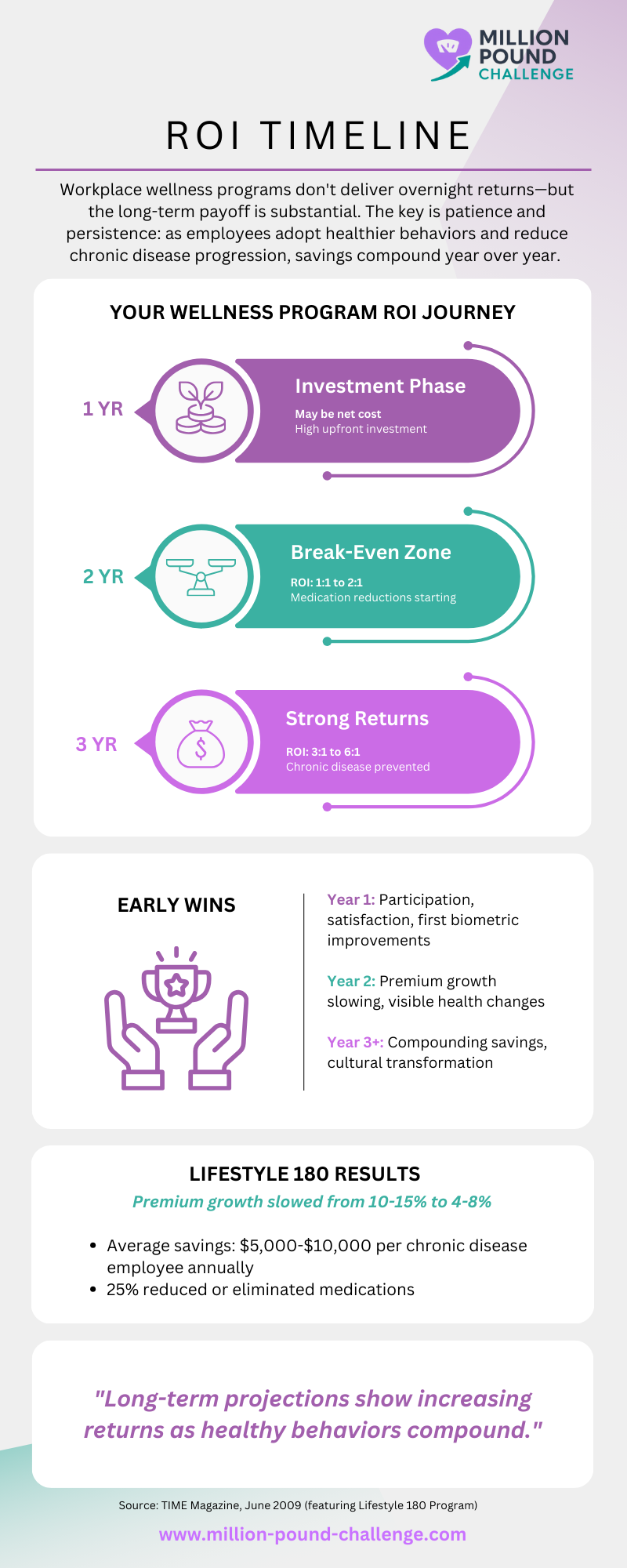 MILLION POUND CHALLENGE

ROI TIMELINE

Workplace wellness programs don't deliver overnight returns—but the long-term payoff is substantial. The key is patience and persistence: as employees adopt healthier behaviors and reduce chronic disease progression, savings compound year over year.

YOUR WELLNESS PROGRAM ROI JOURNEY

1 YR

Investment Phase
May be net cost
High upfront investment

2 YR

Break-Even Zone
ROI: 1:1 to 2:1
Medication reductions starting

3 YR

Strong Returns
ROI: 3:1 to 6:1
Chronic disease prevented

EARLY WINS

Year 1: Participation, satisfaction, first biometric improvements

Year 2: Premium growth slowing, visible health changes

Year 3+: Compounding savings, cultural transformation

LIFESTYLE 180 RESULTS

Premium growth slowed from 10-15% to 4-8%

• Average savings: $5,000-$10,000 per chronic disease employee annually
• 25% reduced or eliminated medications

"Long-term projections show increasing returns as healthy behaviors compound."

Source: TIME Magazine, June 2009 (featuring Lifestyle 180 Program)

www.million-pound-challenge.com