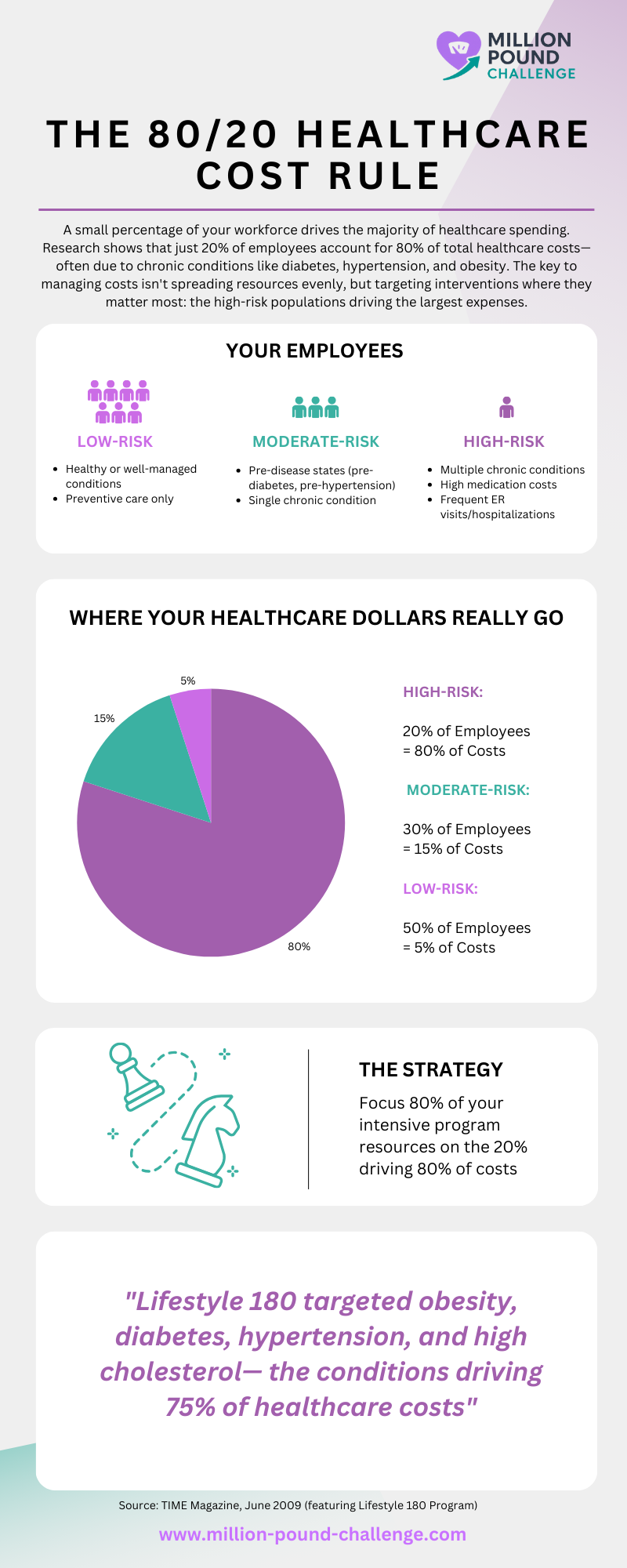 MILLION POUND CHALLENGE

THE 80/20 HEALTHCARE COST RULE

A small percentage of your workforce drives the majority of healthcare spending. Research shows that just 20% of employees account for 80% of total healthcare costs—often due to chronic conditions like diabetes, hypertension, and obesity. The key to managing costs isn't spreading resources evenly, but targeting interventions where they matter most: the high-risk populations driving the largest expenses.

YOUR EMPLOYEES

LOW-RISK
- Healthy or well-managed conditions
- Preventive care only

MODERATE-RISK
- Pre-disease states (pre-diabetes, pre-hypertension)
- Single chronic condition

HIGH-RISK
- Multiple chronic conditions
- High medication costs
- Frequent ER visits/hospitalizations

WHERE YOUR HEALTHCARE DOLLARS REALLY GO

5%
15%
80%

HIGH-RISK:
20% of Employees = 80% of Costs

MODERATE-RISK:
30% of Employees = 15% of Costs

LOW-RISK:
50% of Employees = 5% of Costs

THE STRATEGY
Focus 80% of your intensive program resources on the 20% driving 80% of costs

"Lifestyle 180 targeted obesity, diabetes, hypertension, and high cholesterol— the conditions driving 75% of healthcare costs"

Source: TIME Magazine, June 2009 (featuring Lifestyle 180 Program)

www.million-pound-challenge.com